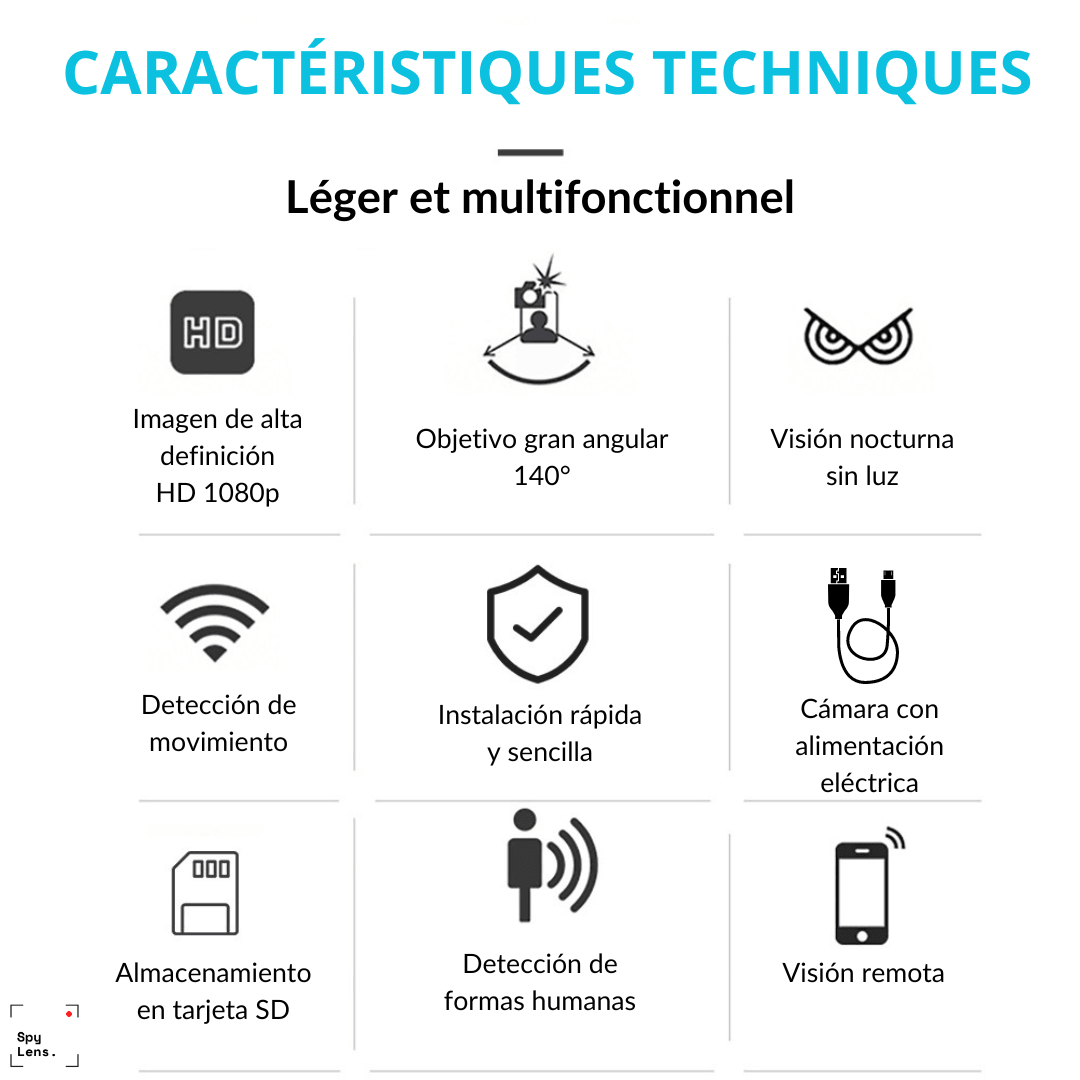 CARACTÉRISTIQUES TECHNIQUES

Léger et multifonctionnel

HD

Imagen de alta definición HD 1080p

Objetivo gran angular 140°

Visión nocturna sin luz

Detección de movimiento

Instalación rápida y sencilla

Cámara con alimentación eléctrica

Almacenamiento en tarjeta SD

Detección de formas humanas

Visión remota

Spy Lens.